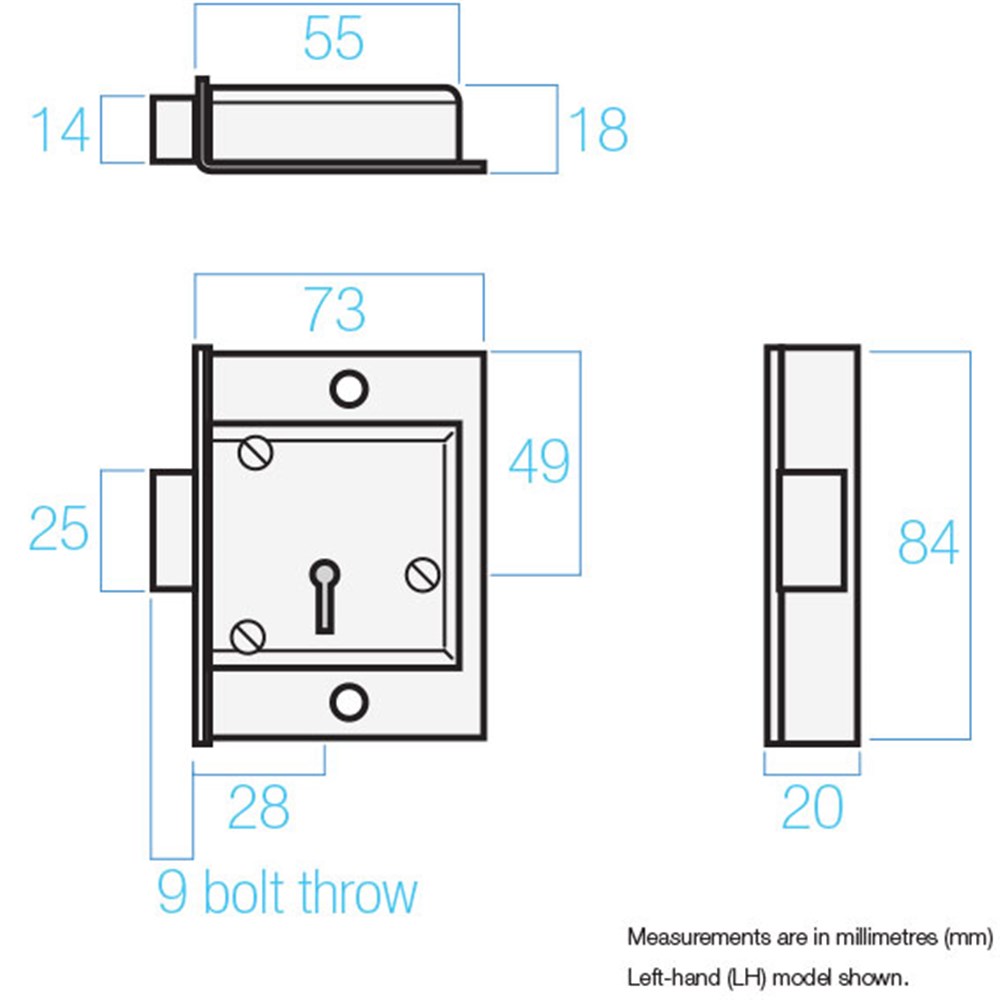 55
14
18
73
49
25
84
28
20
9 bolt throw

Measurements are in millimetres (mm)
Left-hand (LH) model shown.